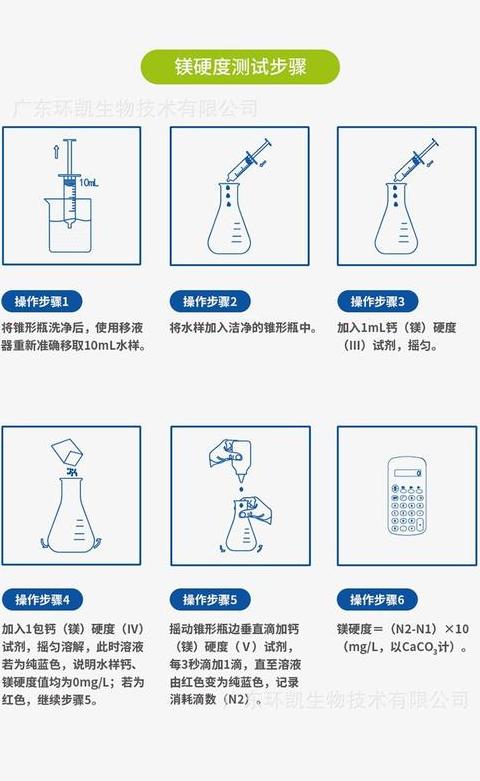 镁硬度测试步骤

广东环凯生物技术有限公司

10mL

操作步骤1

将锥形瓶洗净后，使用移液器重新准确移取10mL水样。

操作步骤2

将水样加入洁净的锥形瓶中。

操作步骤3

加入1mL钙（镁）硬度（III）试剂，摇匀。

操作步骤4

加入1包钙（镁）硬度（IV）试剂，摇匀溶解，此时溶液若为纯蓝色，说明水样钙、镁硬度值均为0mg/L；若为红色，继续步骤5。

操作步骤5

摇动锥形瓶边垂直滴加钙（镁）硬度（V）试剂，每3秒滴加1滴，直至溶液由红色变为纯蓝色，记录消耗滴数（N2）。

操作步骤6

镁硬度＝（N2-N1）×10（mg/L，以$CaCO_3$计）。

广东环凯生物技术有限公司